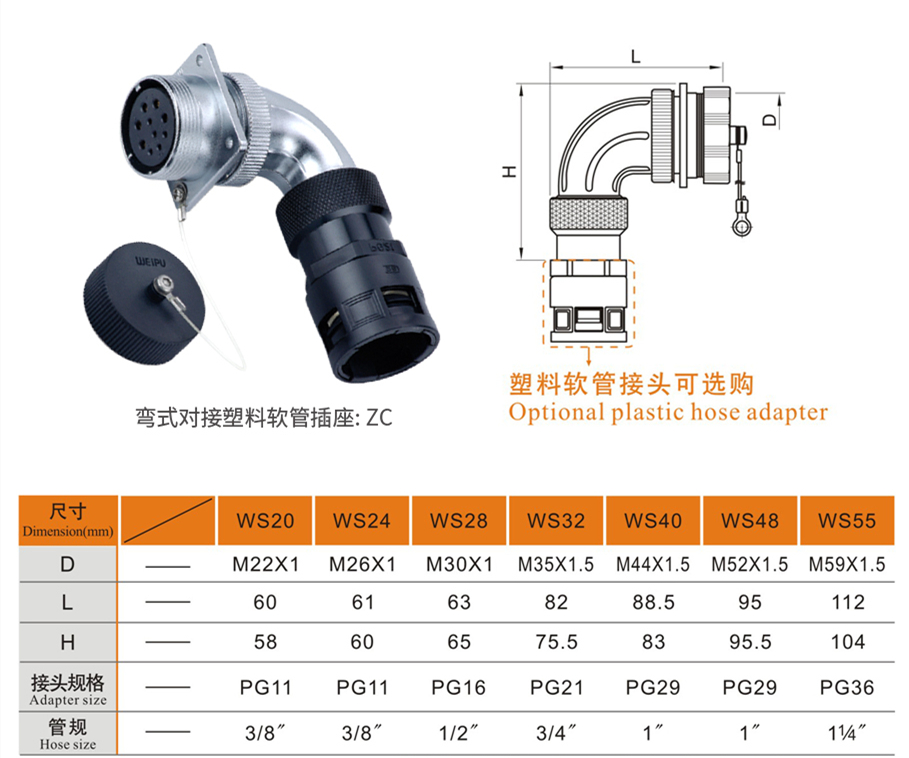 WEIPU

弯式对接塑料软管插座: ZC

L
D
H

塑料软管接头可选购
Optional plastic hose adapter

| 尺寸 Dimension(mm) |  | WS20 | WS24 | WS28 | WS32 | WS40 | WS48 | WS55 |
|---|---|---|---|---|---|---|---|---|
| D | —— | M22X1 | M26X1 | M30X1 | M35X1.5 | M44X1.5 | M52X1.5 | M59X1.5 |
| L | —— | 60 | 61 | 63 | 82 | 88.5 | 95 | 112 |
| H | —— | 58 | 60 | 65 | 75.5 | 83 | 95.5 | 104 |
| 接头规格 Adapter size | —— | PG11 | PG11 | PG16 | PG21 | PG29 | PG29 | PG36 |
| 管规 Hose size | —— | 3/8″ | 3/8″ | 1/2″ | 3/4″ | 1″ | 1″ | 1¼″ |